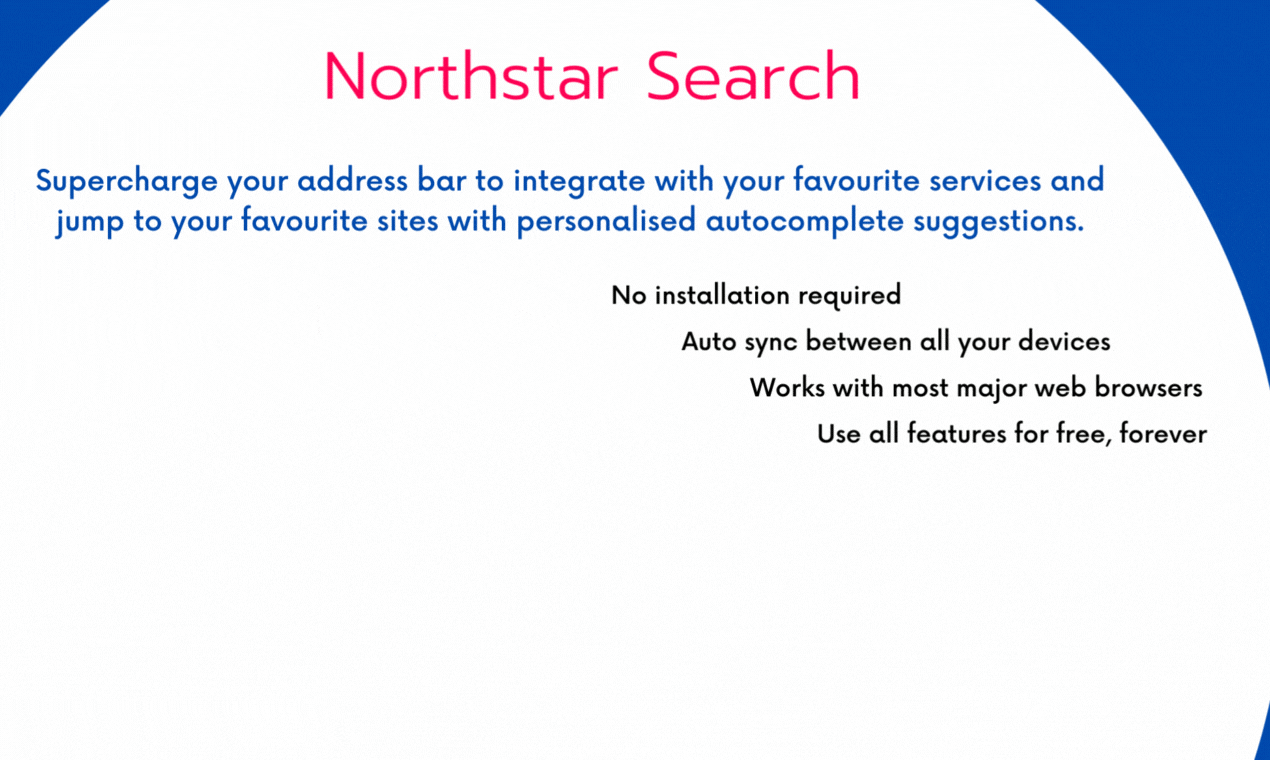 Northstar Search

Supercharge your address bar to integrate with your favourite services and jump to your favourite sites with personalised autocomplete suggestions.

No installation required

Auto sync between all your devices

Works with most major web browsers

Use all features for free, forever