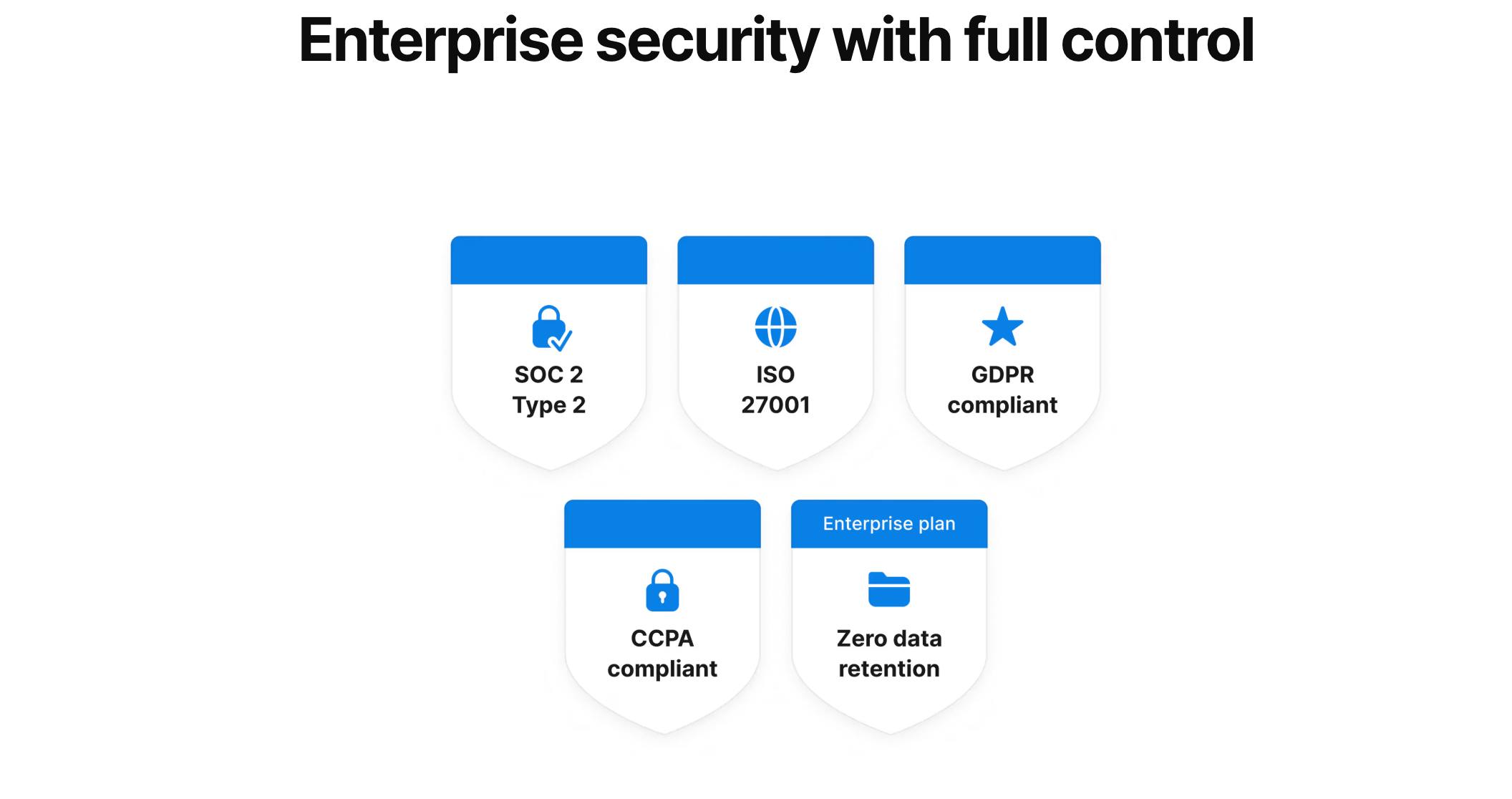 Enterprise security with full control

SOC 2
Type 2

ISO
27001

GDPR
compliant

CCPA
compliant

Enterprise plan

Zero data
retention