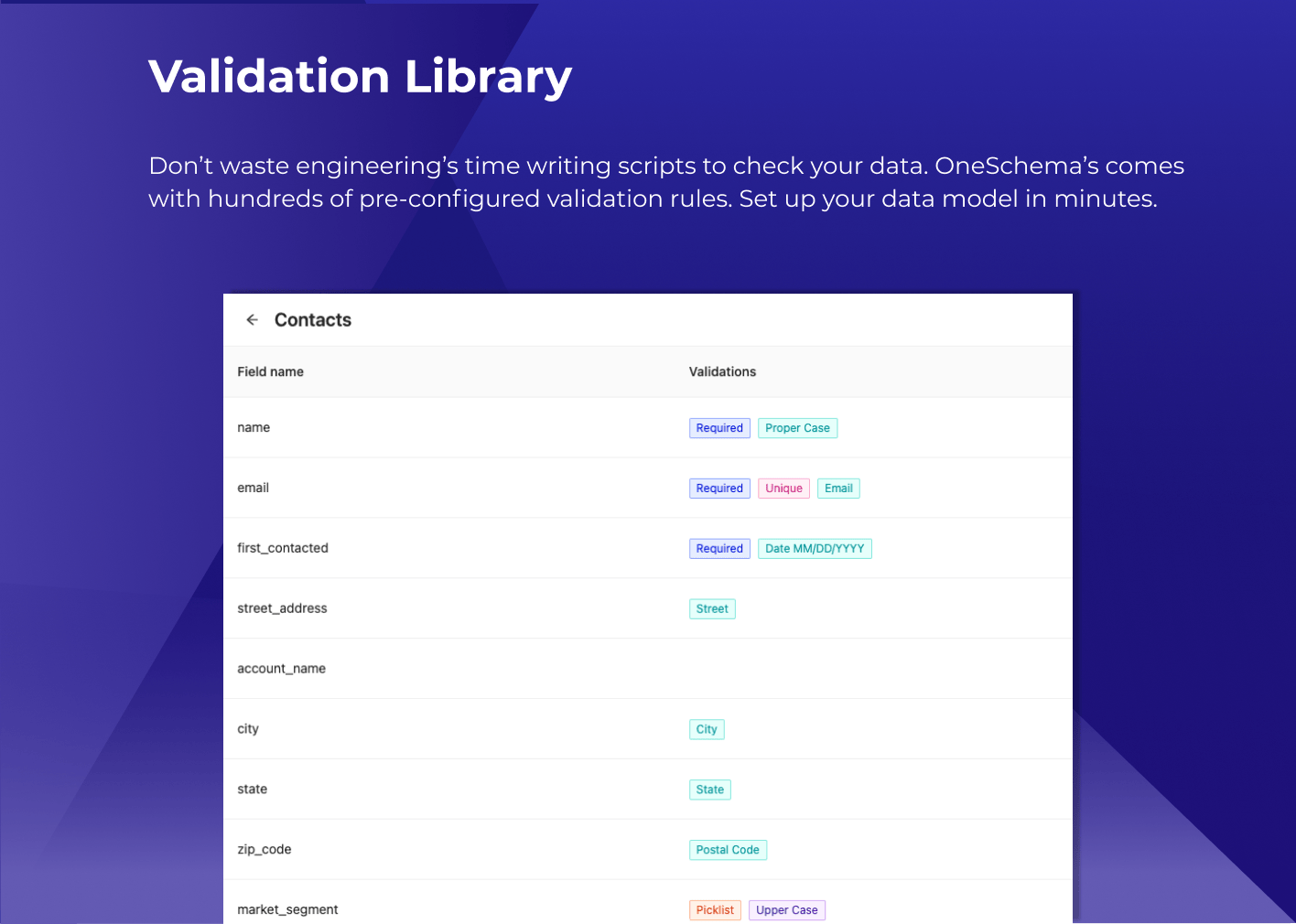 Validation Library

Don't waste engineering's time writing scripts to check your data. OneSchema's comes with hundreds of pre-configured validation rules. Set up your data model in minutes.

← Contacts

| Field name | Validations |
|---|---|
| name | Required Proper Case |
| email | Required Unique Email |
| first_contacted | Required Date MM/DD/YYYY |
| street_address | Street |
| account_name | |
| city | City |
| state | State |
| zip_code | Postal Code |
| market_segment | Picklist Upper Case |