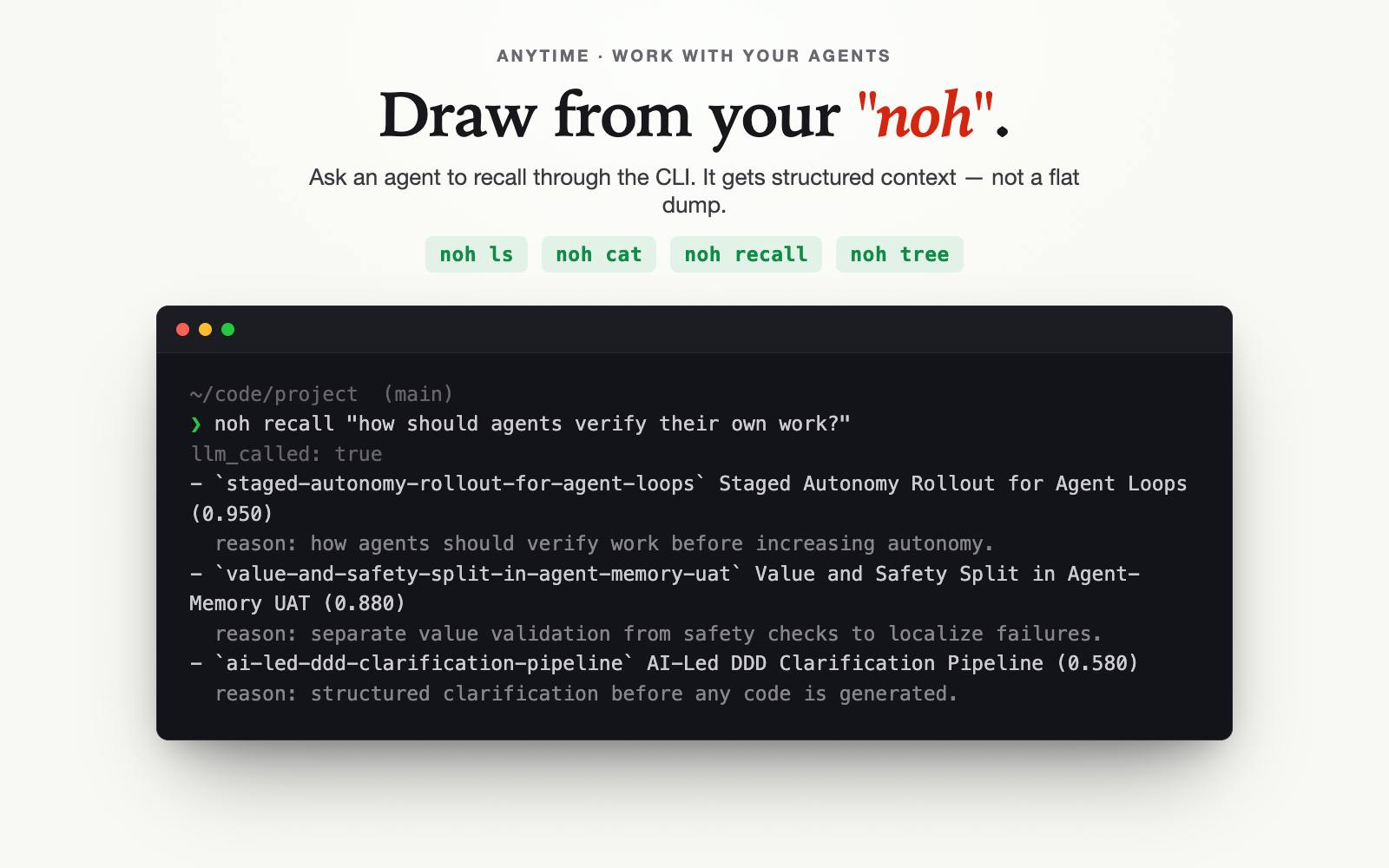 ANYTIME · WORK WITH YOUR AGENTS

Draw from your "noh".

Ask an agent to recall through the CLI. It gets structured context — not a flat dump.

noh ls noh cat noh recall noh tree

~/code/project (main)
❯ noh recall "how should agents verify their own work?"
llm_called: true
- `staged-autonomy-rollout-for-agent-loops` Staged Autonomy Rollout for Agent Loops (0.950)
reason: how agents should verify work before increasing autonomy.
- `value-and-safety-split-in-agent-memory-uat` Value and Safety Split in Agent-Memory UAT (0.880)
reason: separate value validation from safety checks to localize failures.
- `ai-led-ddd-clarification-pipeline` AI-Led DDD Clarification Pipeline (0.580)
reason: structured clarification before any code is generated.