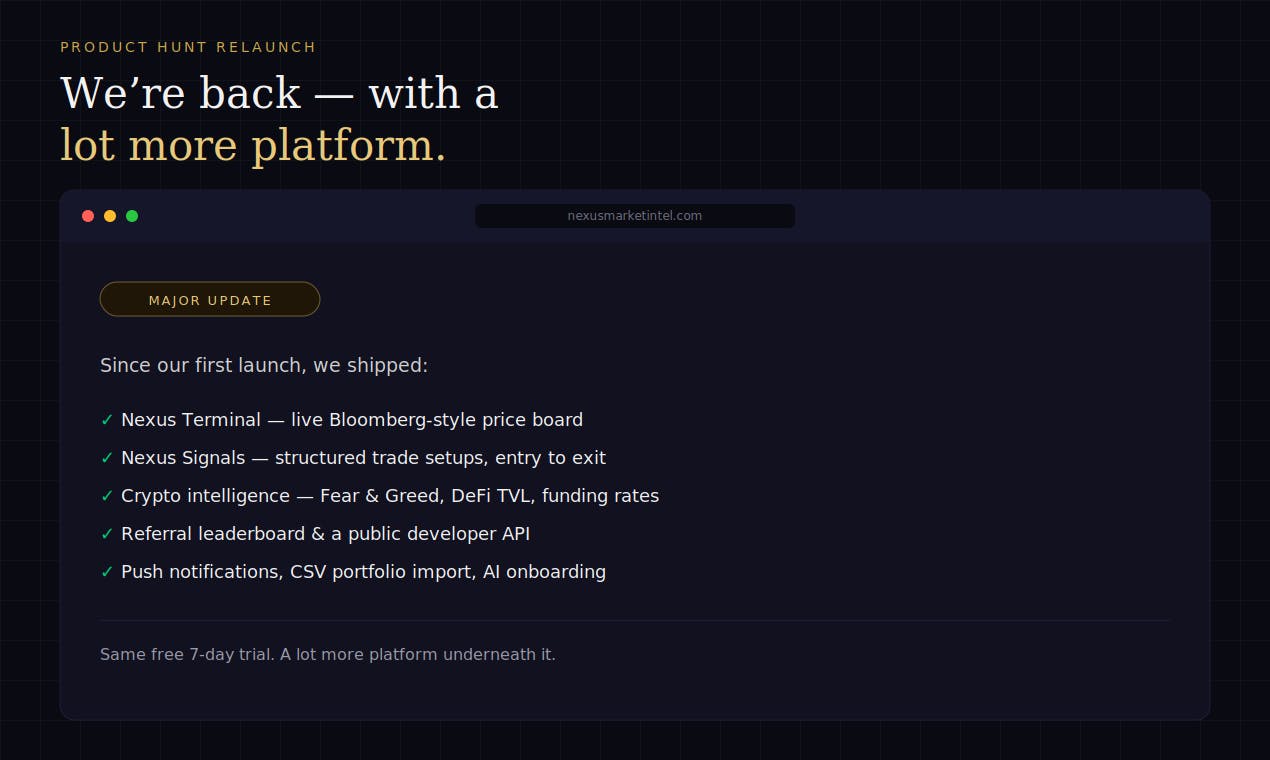 PRODUCT HUNT RELAUNCH

We're back — with a lot more platform.

nexusmarketintel.com

MAJOR UPDATE

Since our first launch, we shipped:

✓ Nexus Terminal — live Bloomberg-style price board
✓ Nexus Signals — structured trade setups, entry to exit
✓ Crypto intelligence — Fear & Greed, DeFi TVL, funding rates
✓ Referral leaderboard & a public developer API
✓ Push notifications, CSV portfolio import, AI onboarding

Same free 7-day trial. A lot more platform underneath it.